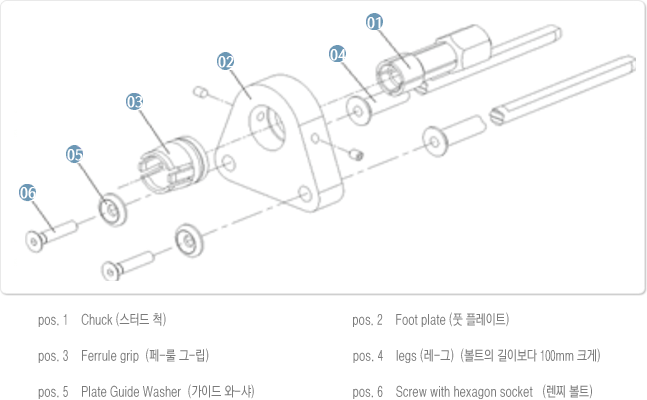 01

02

03

04

05

06

pos. 1 Chuck (스터드 척)

pos. 3 Ferrule grip (페-룰 그-립)

pos. 5 Plate Guide Washer (가이드 와-샤)

pos. 2 Foot plate (풋 플레이트)

pos. 4 legs (레-그) (볼트의 길이보다 100mm 크게)

pos. 6 Screw with hexagon socket (렌찌 볼트)